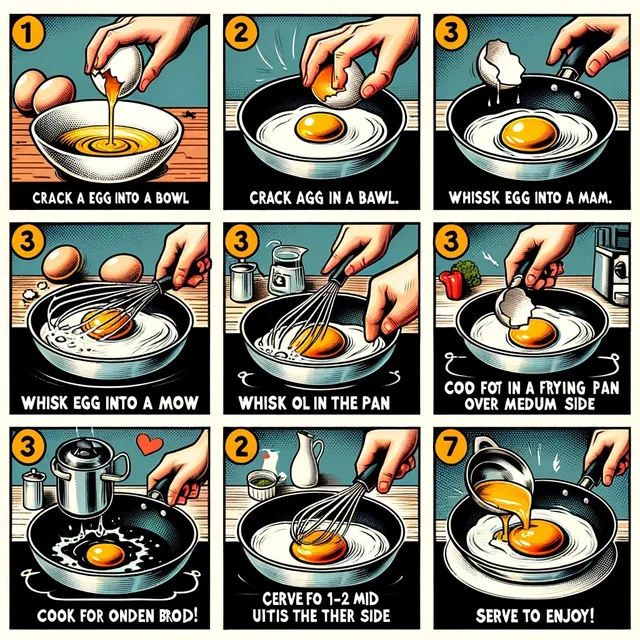 1

CRACK A EGG INTO A BOWL

2

CRACK AGG IN A BAWL.

3

WHISSK EGG INTO A MAM.

3

WHISK EGG INTO A MOW

3

WHISK OL IN THE PAN

3

COD FOT IN A FRYING PAN OVER MEDUM SIDE

3

COOK FOR ONDEN BROD!

2

CERVE FO 1-2 MID UITIS THE THER SIDE

7

SERVE TO ENJOY!